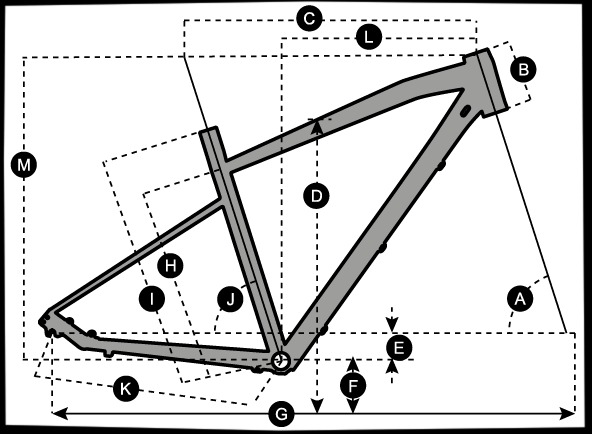 C
L
B
M
D
H
I
J
A
E
F
K
G